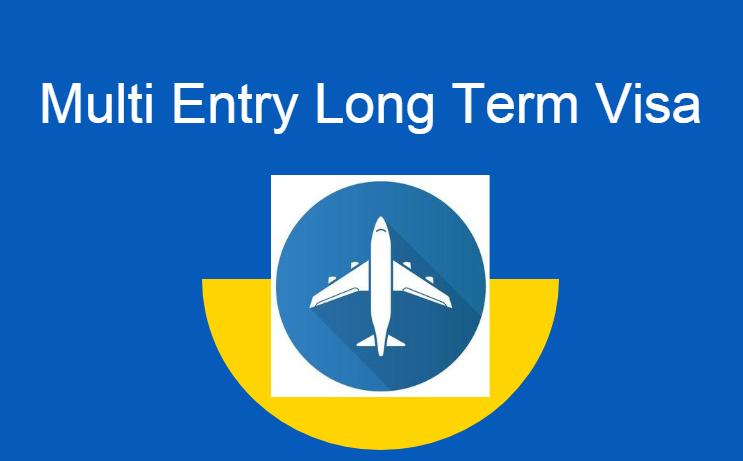 Multi Entry Long Term Visa