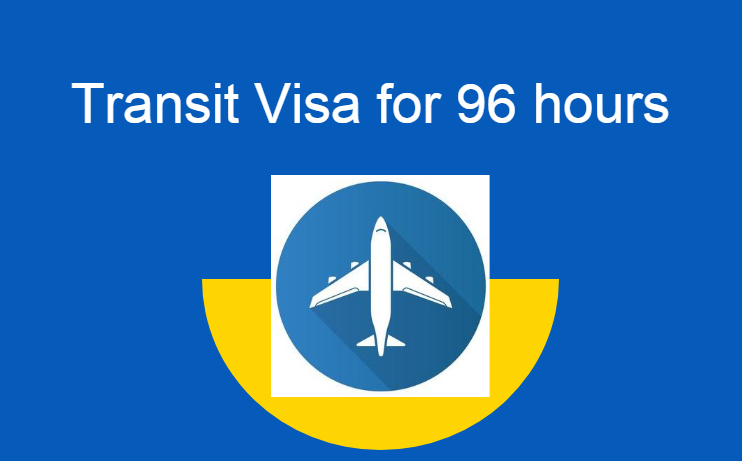 Transit Visa for 96 hours