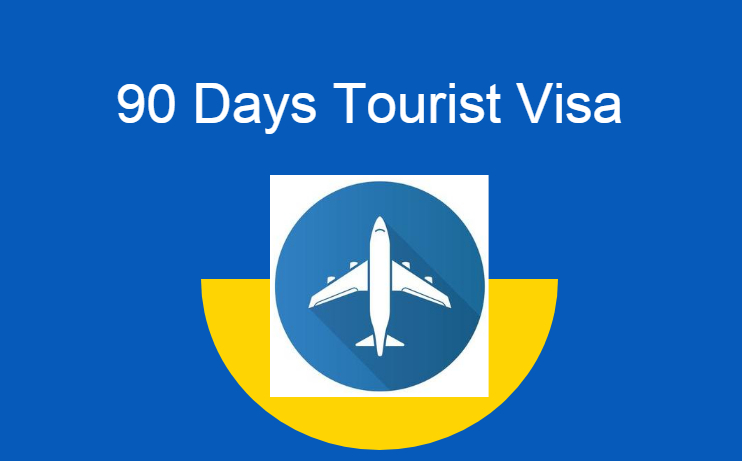 90 Days Tourist Visa